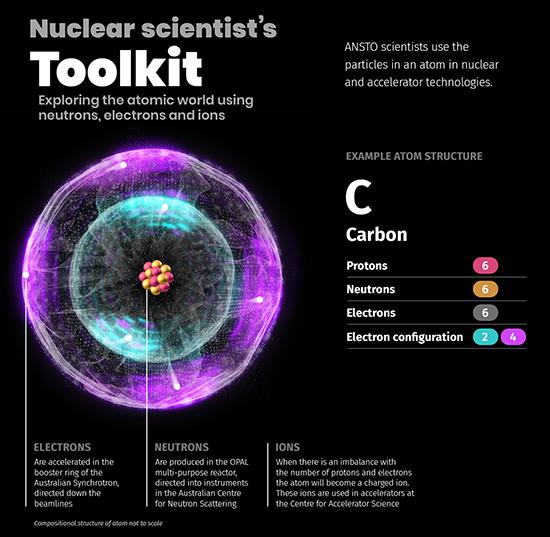 Nuclear scientist's
Toolkit
Exploring the atomic world using neutrons, electrons and ions

ANSTO scientists use the particles in an atom in nuclear and accelerator technologies.

EXAMPLE ATOM STRUCTURE

C
Carbon

| Protons | 6 |
|---|---|
| Neutrons | 6 |
| Electrons | 6 |
| Electron configuration | 2 4 |

ELECTRONS
Are accelerated in the booster ring of the Australian Synchrotron, directed down the beamlines

NEUTRONS
Are produced in the OPAL multi-purpose reactor, directed into instruments in the Australian Centre for Neutron Scattering

IONS
When there is an imbalance with the number of protons and electrons the atom will become a charged ion. These ions are used in accelerators at the Centre for Accelerator Science

Compositional structure of atom not to scale